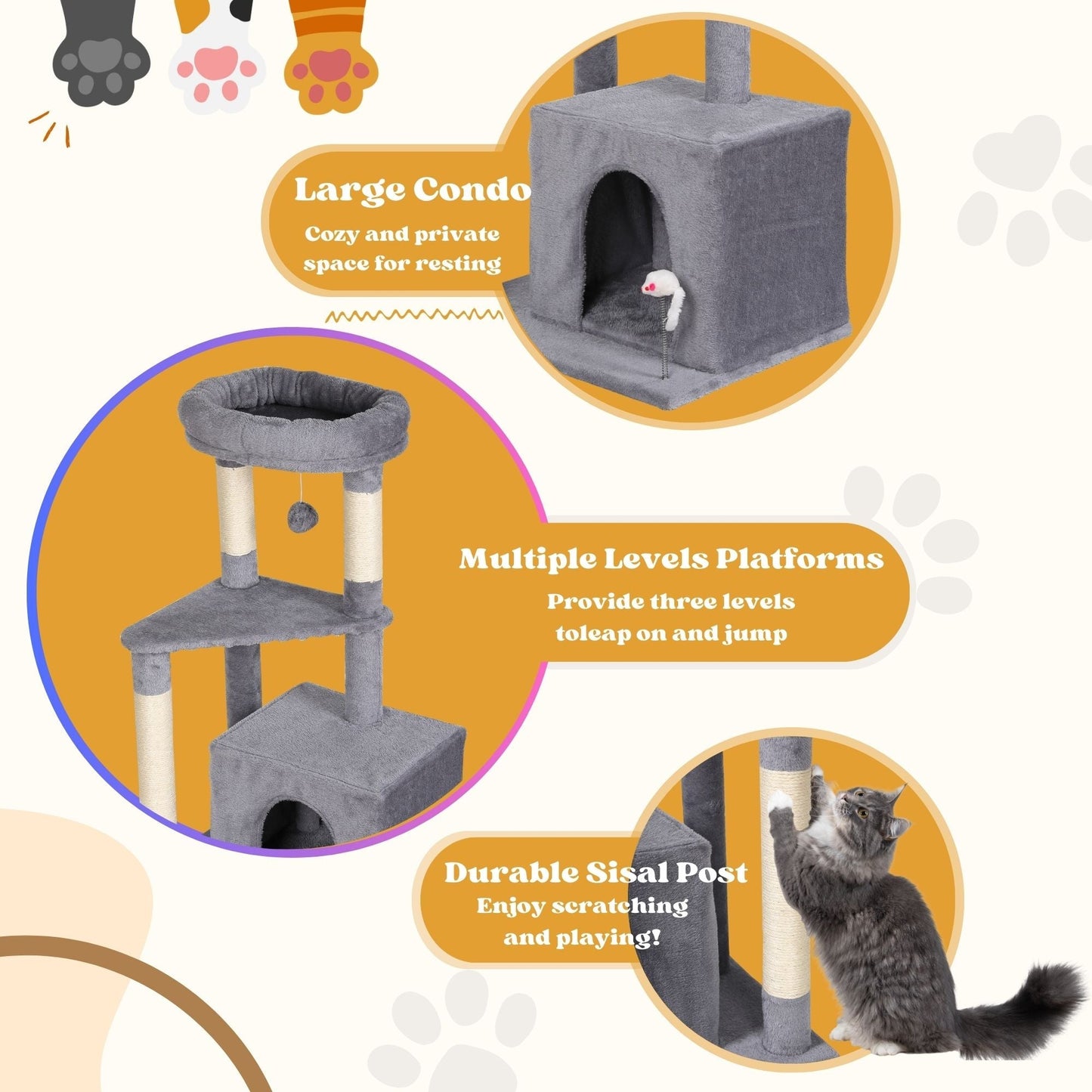 Large Condo
Cozy and private space for resting

Multiple Levels Platforms
Provide three levels toleap on and jump

Durable Sisal Post
Enjoy scratching and playing!